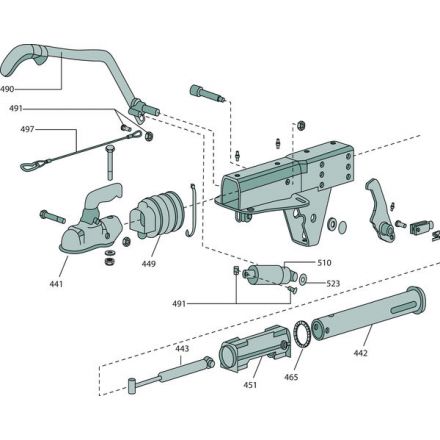 490
491
497
441
449
510
523
491
443
451
465
442