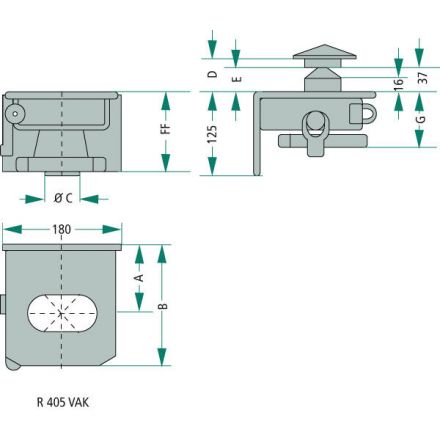 D
E
16
37
FF
125
G
Ø C
180
A
B
R 405 VAK