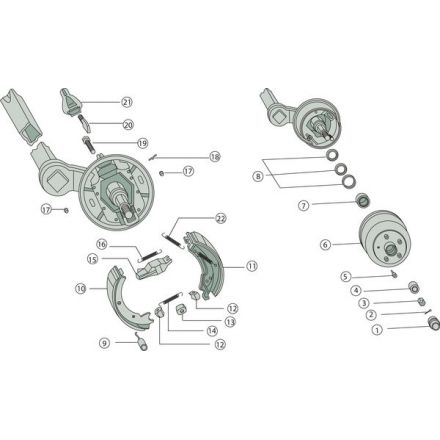 21
20
19
18
17
17
22
16
15
11
10
12
13
14
12
9
8
7
6
5
4
3
2
1