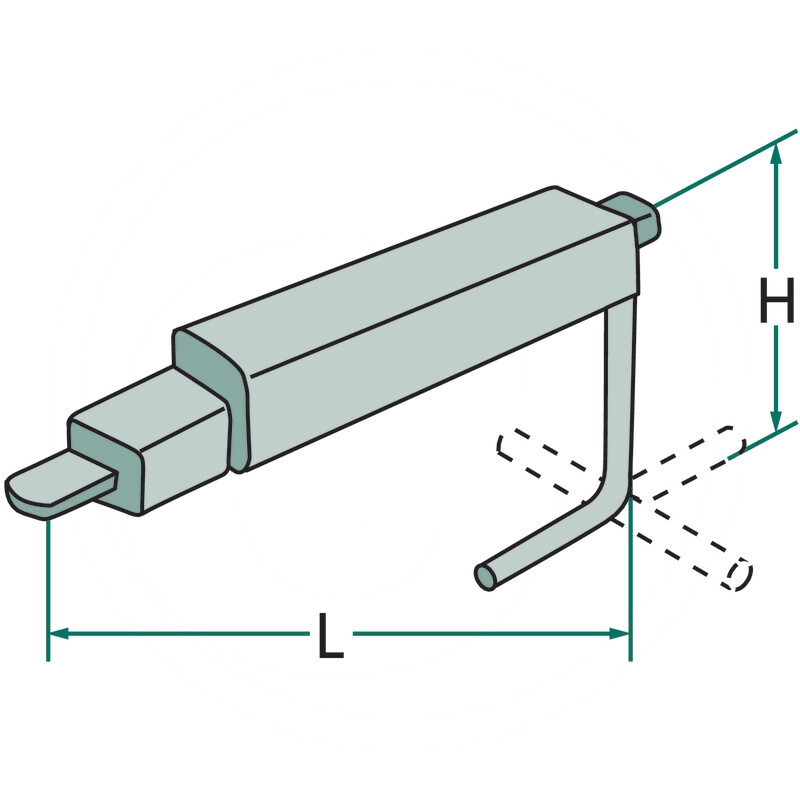 H

L