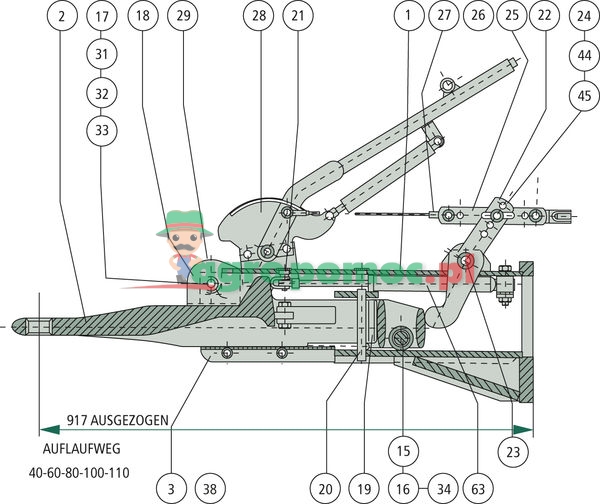 2
17
31
32
33
18
29
28
21
1
27
26
25
22
24
44
45

agropomoc.pl

917 AUSGEZOGEN

AUFLAUFWEG

40-60-80-100-110

3
38
20
19
15
16
34
63
23