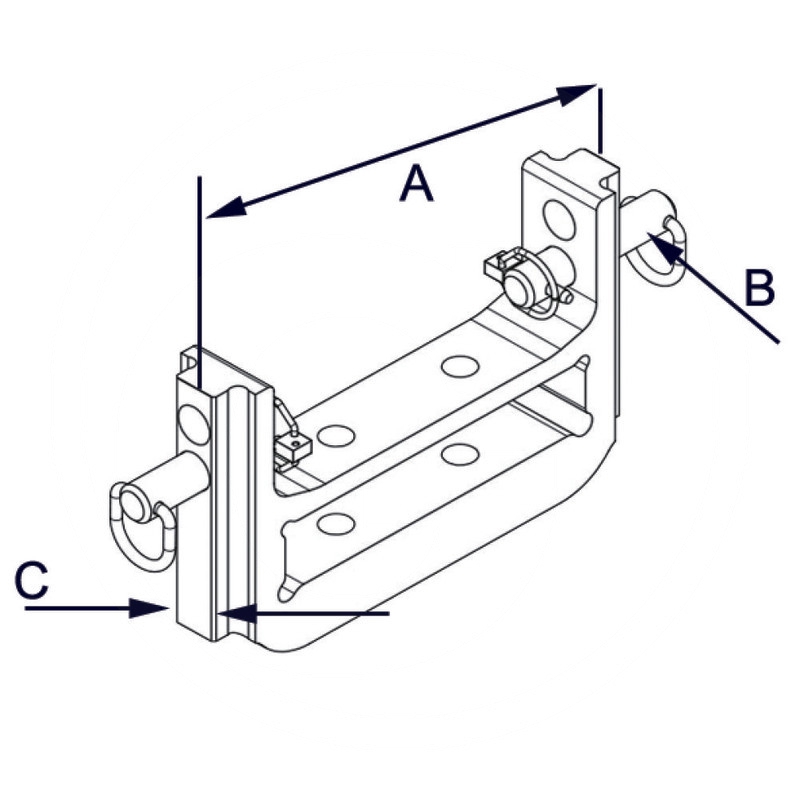 A
B
C