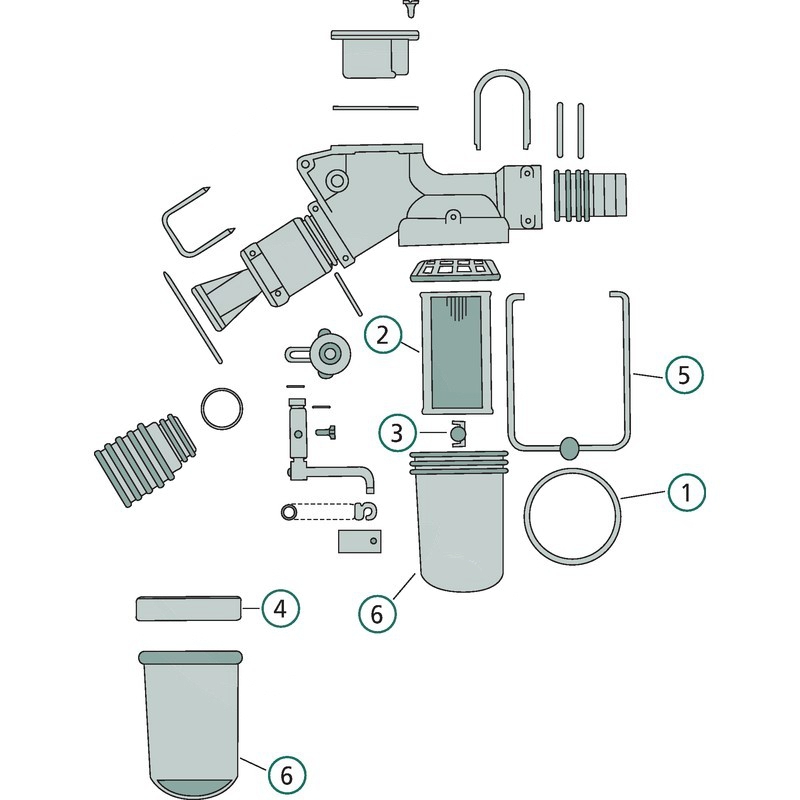 2
5
3
1
6
4
6