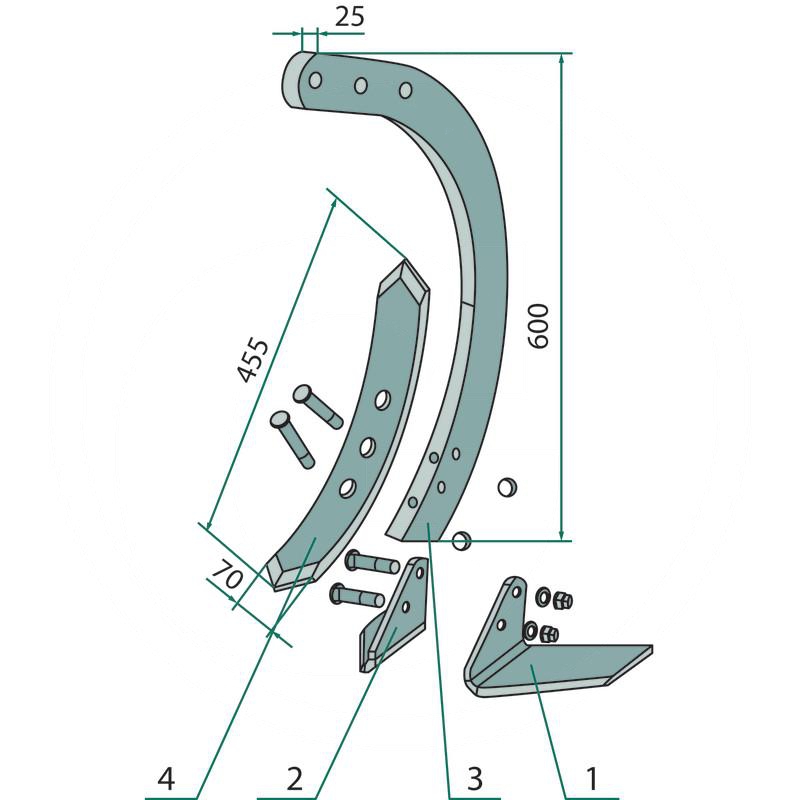 25
600
455
70
4
2
3
1