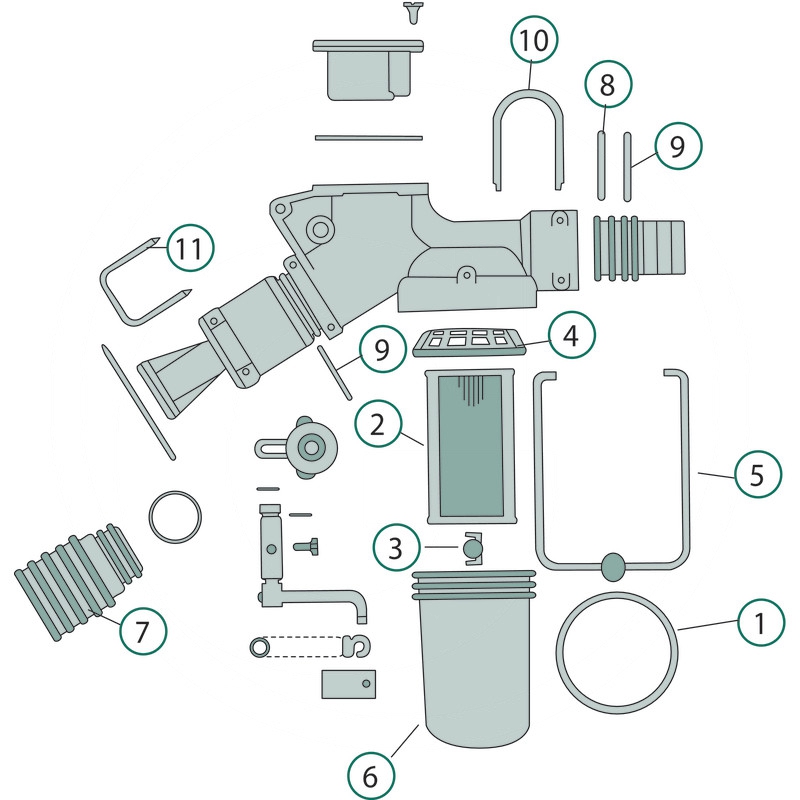 10
8
9
11
4
9
2
5
3
7
1
6