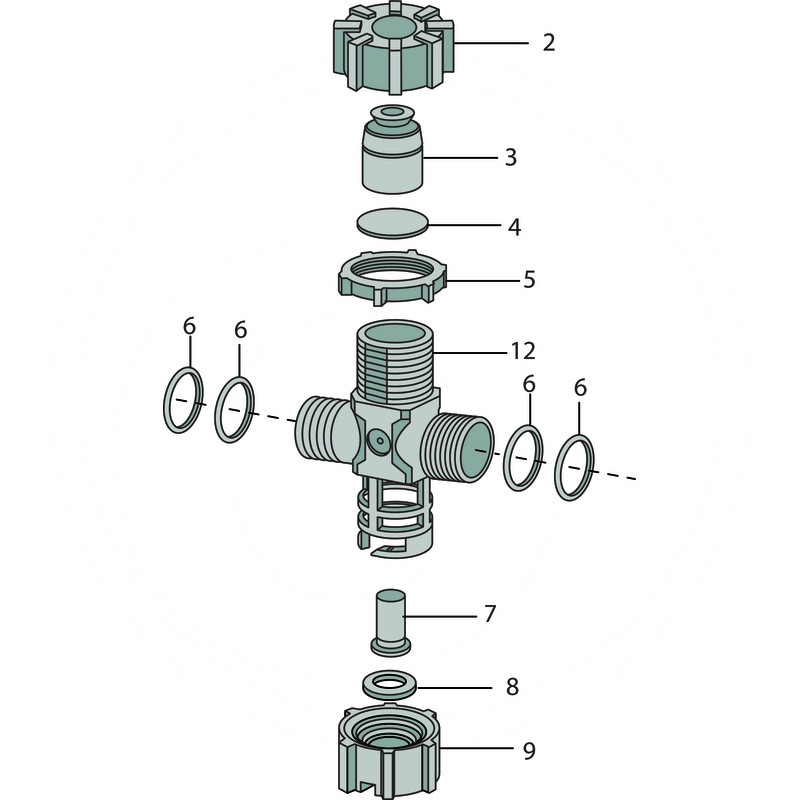 2
3
4
5
6
6
12
6
6
7
8
9