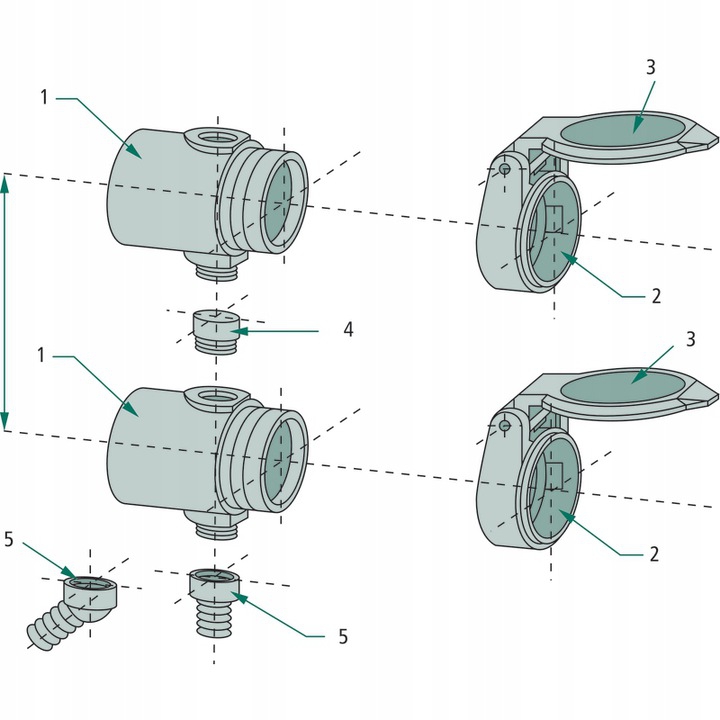 1
3
2
4
1
3
2
5
5