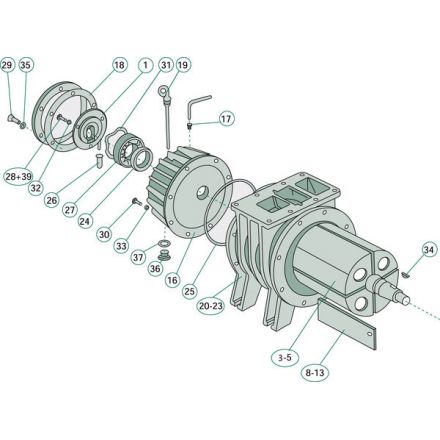 29
35
18
1
31
19
17
28+39
32
26
27
24
30
33
37
36
16
25
20-23
34
3-5
8-13