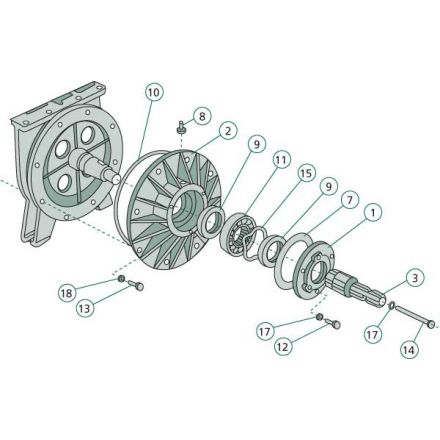 10
8
2
9
11
15
9
7
1
3
18
13
17
12
17
14