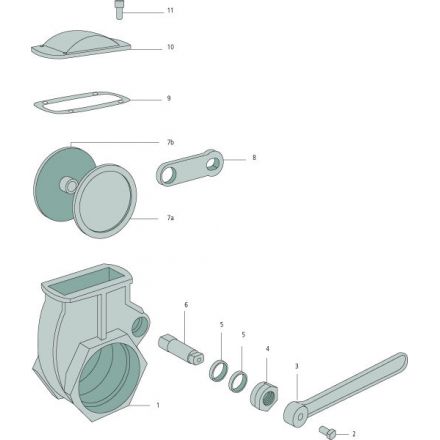 11

10

9

7b

8

7a

6

5

5

4

3

1

2