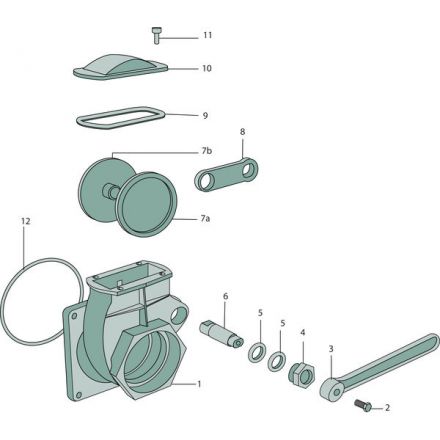 11
10
9
8
7b
7a
12
6
5
5
4
3
1
2