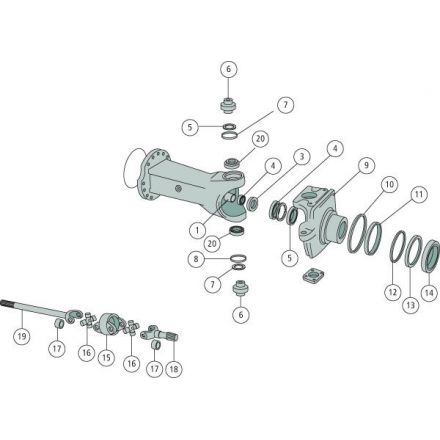 6
7
5
20
4
3
4
9
10
11
1
20
5
8
7
6
12
13
14
19
17
16
15
16
17
18